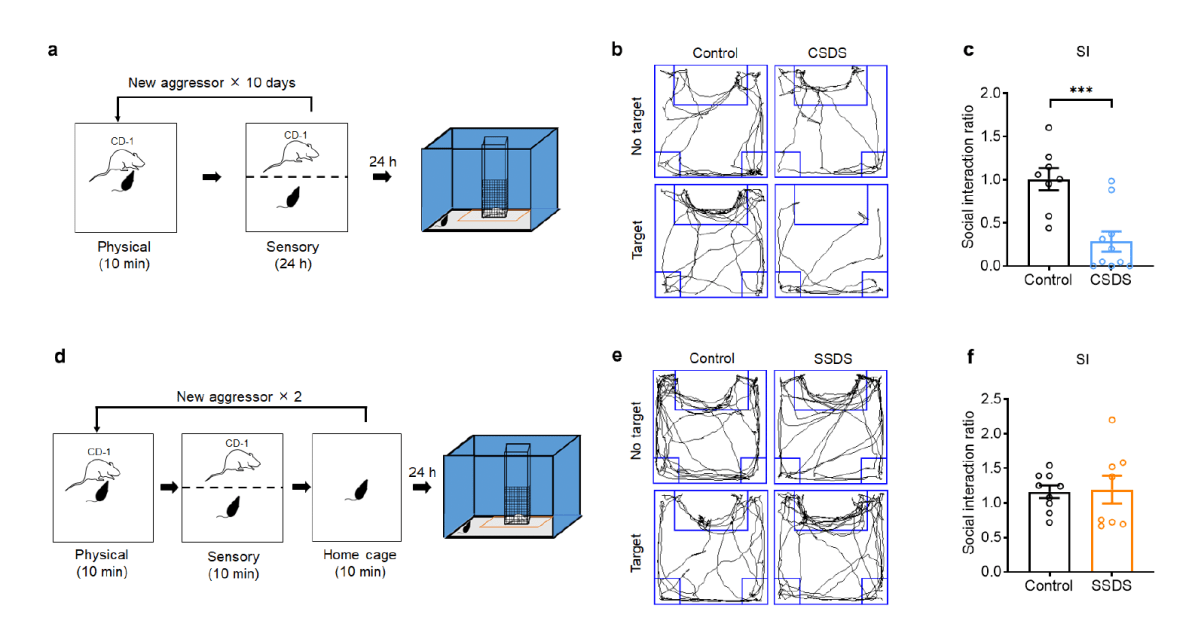 a

New aggressor × 10 days

CD-1

CD-1

24 h

Physical (10 min)

Sensory (24 h)

b

Control

CSDS

No target

Target

c

SI

***

Social interaction ratio

2.0
1.5
1.0
0.5
0.0

Control

CSDS

d

New aggressor × 2

CD-1

CD-1

24 h

Physical (10 min)

Sensory (10 min)

Home cage (10 min)

e

Control

SSDS

No target

Target

f

SI

Social interaction ratio

2.5
2.0
1.5
1.0
0.5
0.0

Control

SSDS